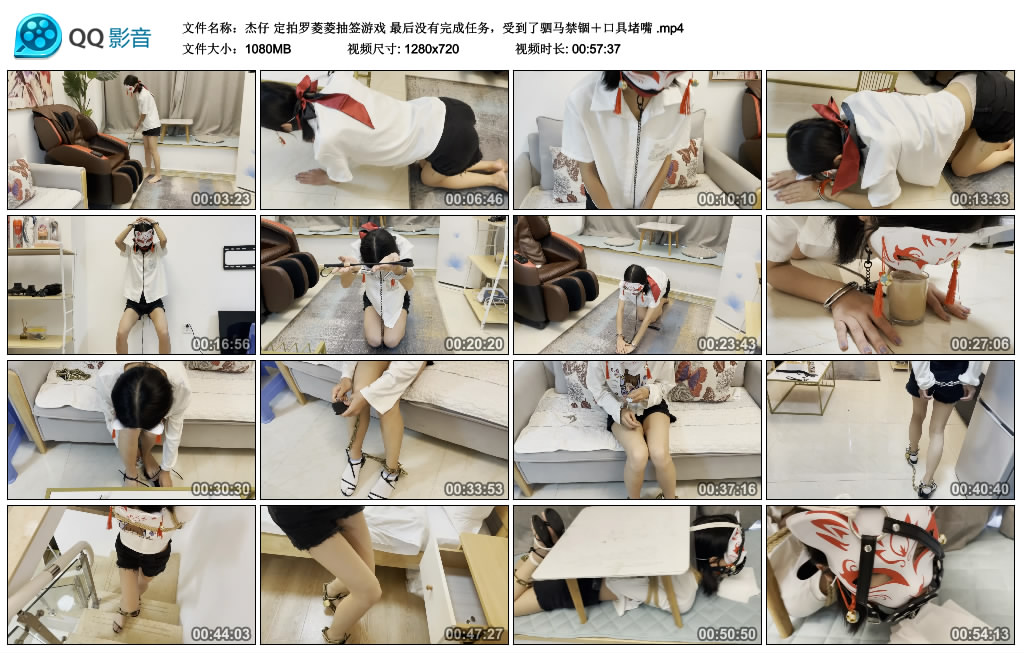 QQ影音

文件名称：杰仔 定拍罗菱菱抽签游戏 最后没有完成任务，受到了驷马禁锢＋口具堵嘴 .mp4
文件大小：1080MB 视频尺寸: 1280x720 视频时长: 00:57:37

00:03:23
00:06:46
00:10:10
00:13:33
00:16:56
00:20:20
00:23:43
00:27:06
00:30:30
00:33:53
00:37:16
00:40:40
00:44:03
00:47:27
00:50:50
00:54:13