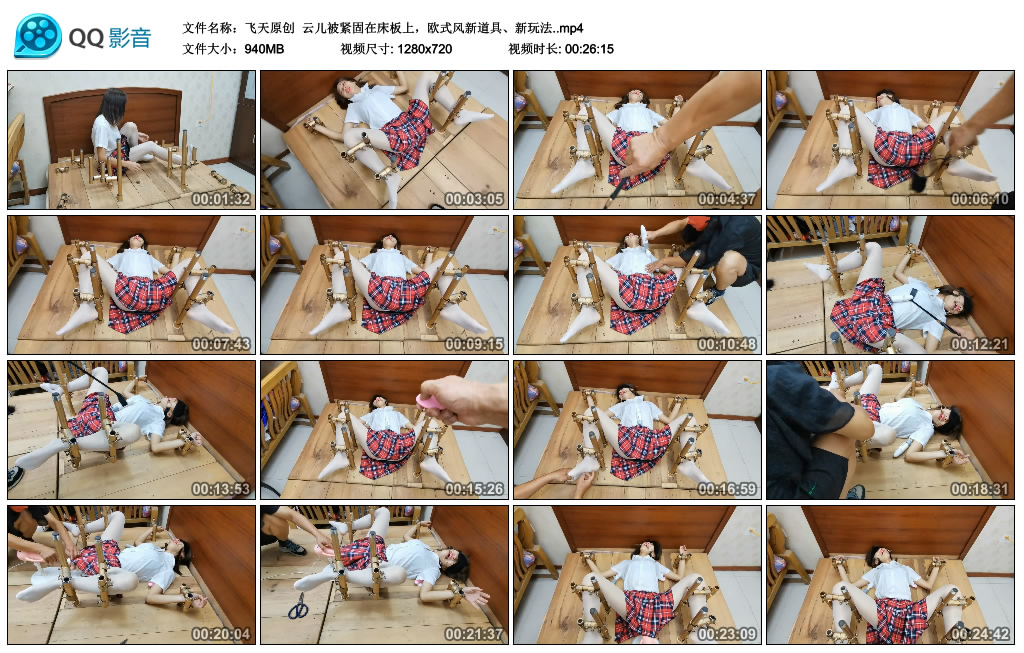 QQ影音

文件名称：飞天原创 云儿被紧固在床板上，欧式风新道具、新玩法..mp4
文件大小：940MB　　视频尺寸: 1280x720　　视频时长: 00:26:15

00:01:32
00:03:05
00:04:37
00:06:10
00:07:43
00:09:15
00:10:48
00:12:21
00:13:53
00:15:26
00:16:59
00:18:31
00:20:04
00:21:37
00:23:09
00:24:42