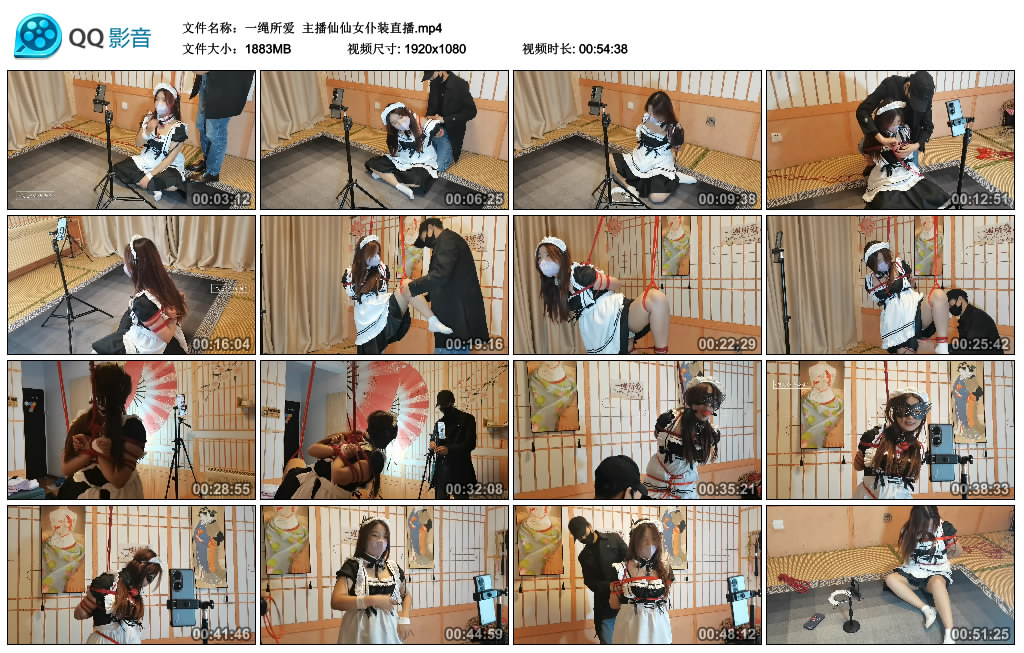 QQ影音

文件名称：一绳所爱 主播仙仙女仆装直播.mp4
文件大小：1883MB 视频尺寸: 1920x1080 视频时长: 00:54:38

00:03:12
00:06:25
00:09:38
00:12:51
00:16:04
00:19:16
00:22:29
00:25:42
00:28:55
00:32:08
00:35:21
00:38:33
00:41:46
00:44:59
00:48:12
00:51:25